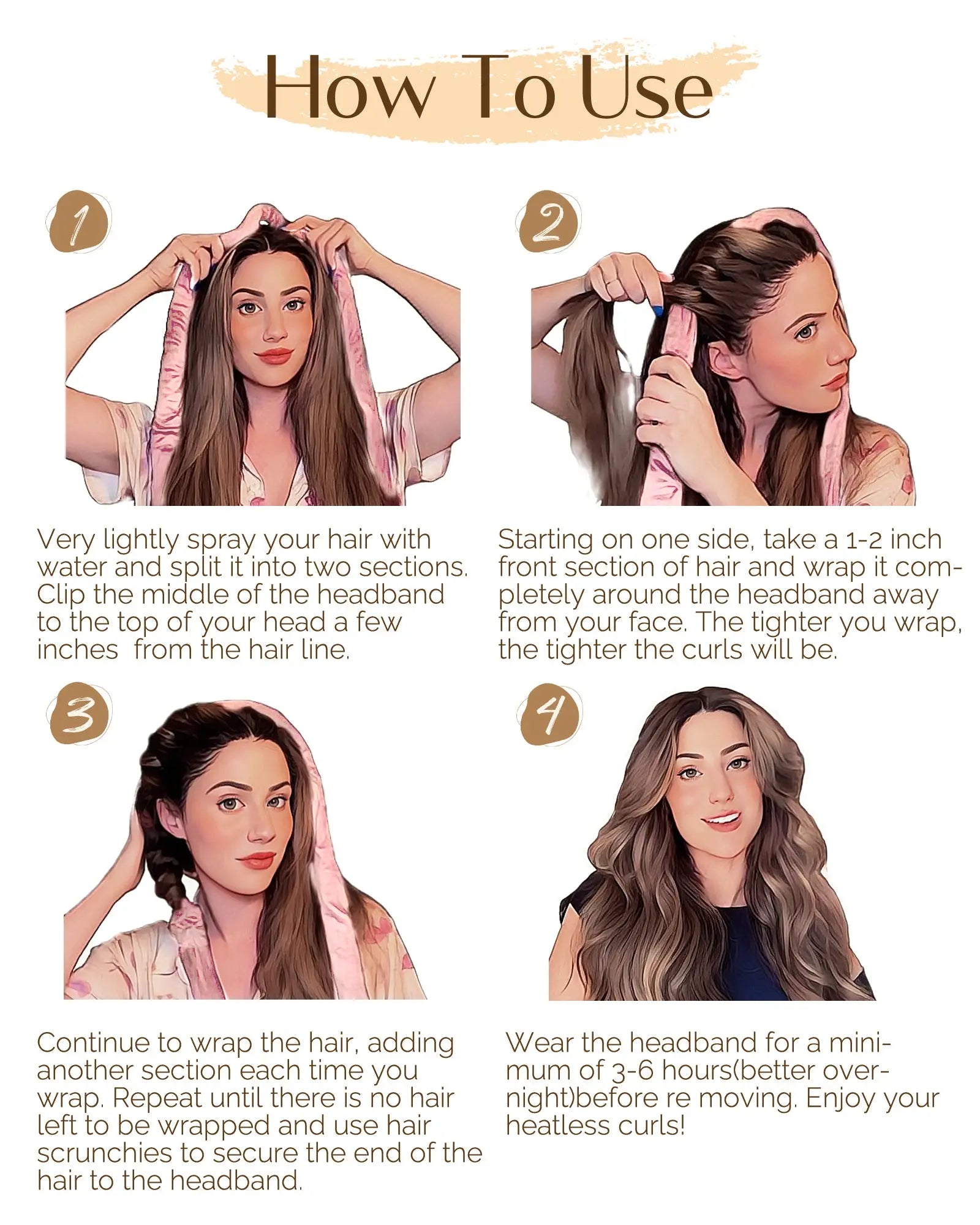 How To Use

1

Very lightly spray your hair with water and split it into two sections. Clip the middle of the headband to the top of your head a few inches  from the hair line.

2

Starting on one side, take a 1-2 inch front section of hair and wrap it completely around the headband away from your face. The tighter you wrap, the tighter the curls will be.

3

Continue to wrap the hair, adding another section each time you wrap. Repeat until there is no hair left to be wrapped and use hair scrunchies to secure the end of the hair to the headband.

4

Wear the headband for a minimum of 3-6 hours(better overnight)before re moving. Enjoy your heatless curls!