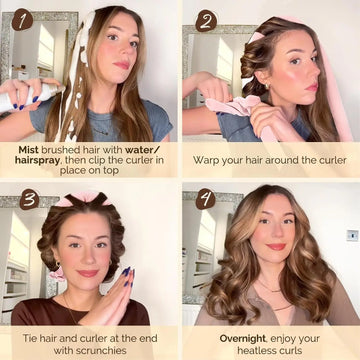 1

Mist brushed hair with water/ hairspray, then clip the curler in place on top

2

Warp your hair around the curler

3

Tie hair and curler at the end with scrunchies

4

Overnight, enjoy your heatless curls